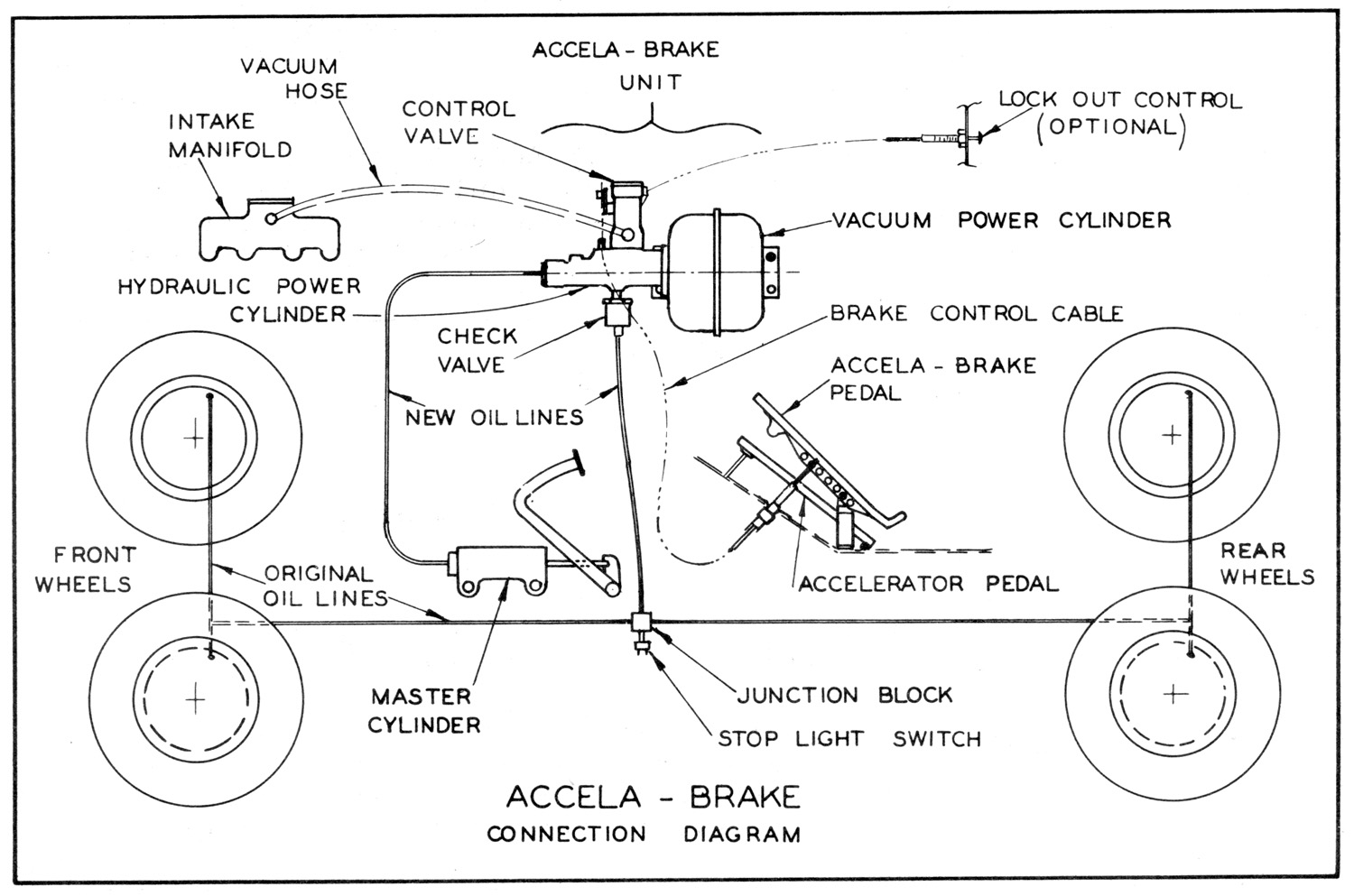 ACCELA - BRAKE UNIT

VACUUM HOSE

INTAKE MANIFOLD

CONTROL VALVE

LOCK OUT CONTROL (OPTIONAL)

VACUUM POWER CYLINDER

HYDRAULIC POWER CYLINDER

CHECK VALVE

BRAKE CONTROL CABLE

ACCELA - BRAKE PEDAL

NEW OIL LINES

FRONT WHEELS

ORIGINAL OIL LINES

ACCELERATOR PEDAL

REAR WHEELS

MASTER CYLINDER

JUNCTION BLOCK

STOP LIGHT SWITCH

ACCELA - BRAKE
CONNECTION DIAGRAM